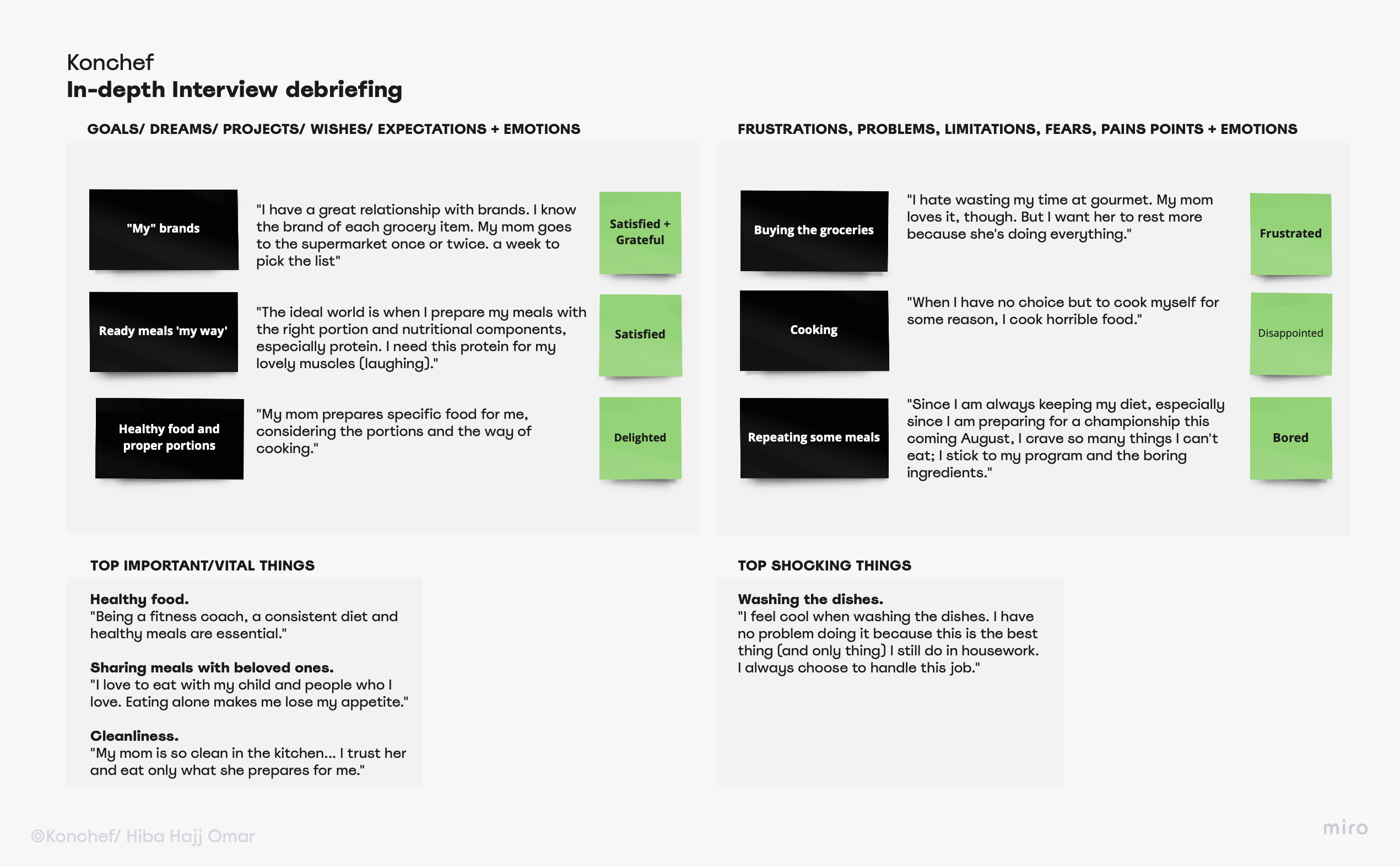 Konchef
In-depth Interview debriefing

GOALS/ DREAMS/ PROJECTS/ WISHES/ EXPECTATIONS + EMOTIONS

"My" brands

"I have a great relationship with brands. I know the brand of each grocery item. My mom goes to the supermarket once or twice. a week to pick the list"

Satisfied + Grateful

Ready meals 'my way'

"The ideal world is when I prepare my meals with the right portion and nutritional components, especially protein. I need this protein for my lovely muscles (laughing)."

Satisfied

Healthy food and proper portions

"My mom prepares specific food for me, considering the portions and the way of cooking."

Delighted

FRUSTRATIONS, PROBLEMS, LIMITATIONS, FEARS, PAINS POINTS + EMOTIONS

Buying the groceries

"I hate wasting my time at gourmet. My mom loves it, though. But I want her to rest more because she's doing everything."

Frustrated

Cooking

"When I have no choice but to cook myself for some reason, I cook horrible food."

Disappointed

Repeating some meals

"Since I am always keeping my diet, especially since I am preparing for a championship this coming August, I crave so many things I can't eat; I stick to my program and the boring ingredients."

Bored

TOP IMPORTANT/VITAL THINGS

Healthy food.
"Being a fitness coach, a consistent diet and healthy meals are essential."

Sharing meals with beloved ones.
"I love to eat with my child and people who I love. Eating alone makes me lose my appetite."

Cleanliness.
"My mom is so clean in the kitchen... I trust her and eat only what she prepares for me."

TOP SHOCKING THINGS

Washing the dishes.
"I feel cool when washing the dishes. I have no problem doing it because this is the best thing (and only thing) I still do in housework. I always choose to handle this job."

©Konchef/ Hiba Hajj Omar

miro